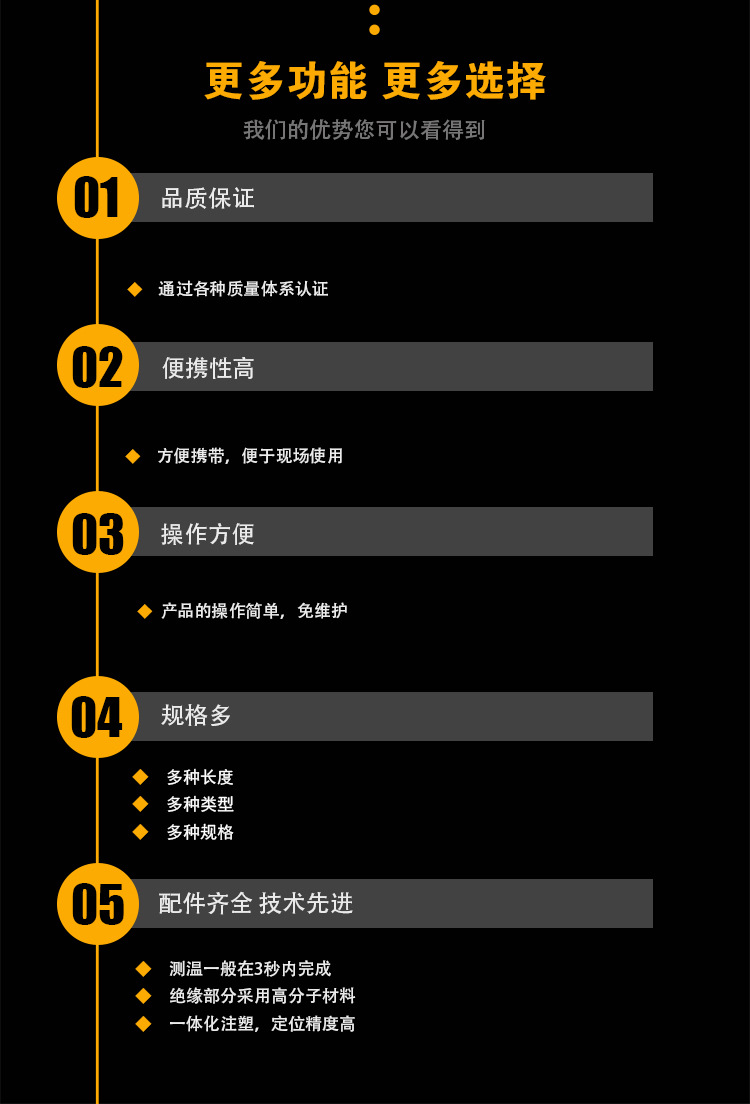 更多功能 更多选择

我们的优势您可以看得到

01 品质保证

◆ 通过各种质量体系认证

02 便携性高

◆ 方便携带，便于现场使用

03 操作方便

◆ 产品的操作简单，免维护

04 规格多

◆ 多种长度
◆ 多种类型
◆ 多种规格

05 配件齐全 技术先进

◆ 测温一般在3秒内完成
◆ 绝缘部分采用高分子材料
◆ 一体化注塑，定位精度高